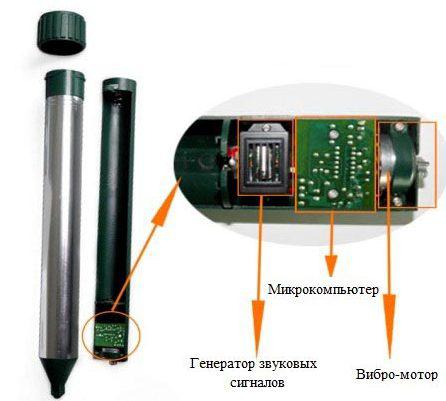 Микрокомпьютер

Генератор звуковых сигналов

Вибро-мотор